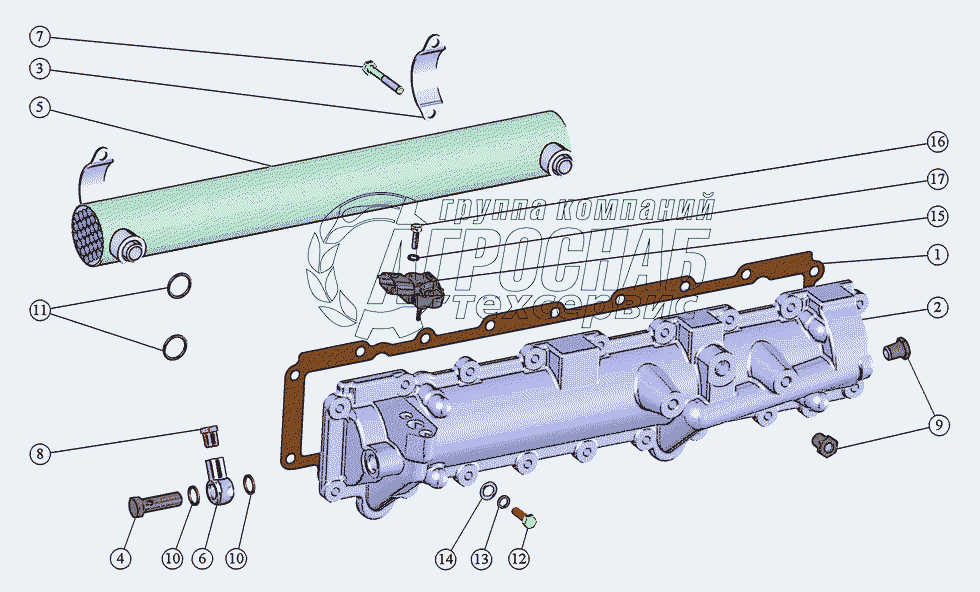 7
3
5
16
17
15
1
2
11
9
8
4
10
6
10
14
13
12
группа компаний
АГРОСНАБ
техсервис